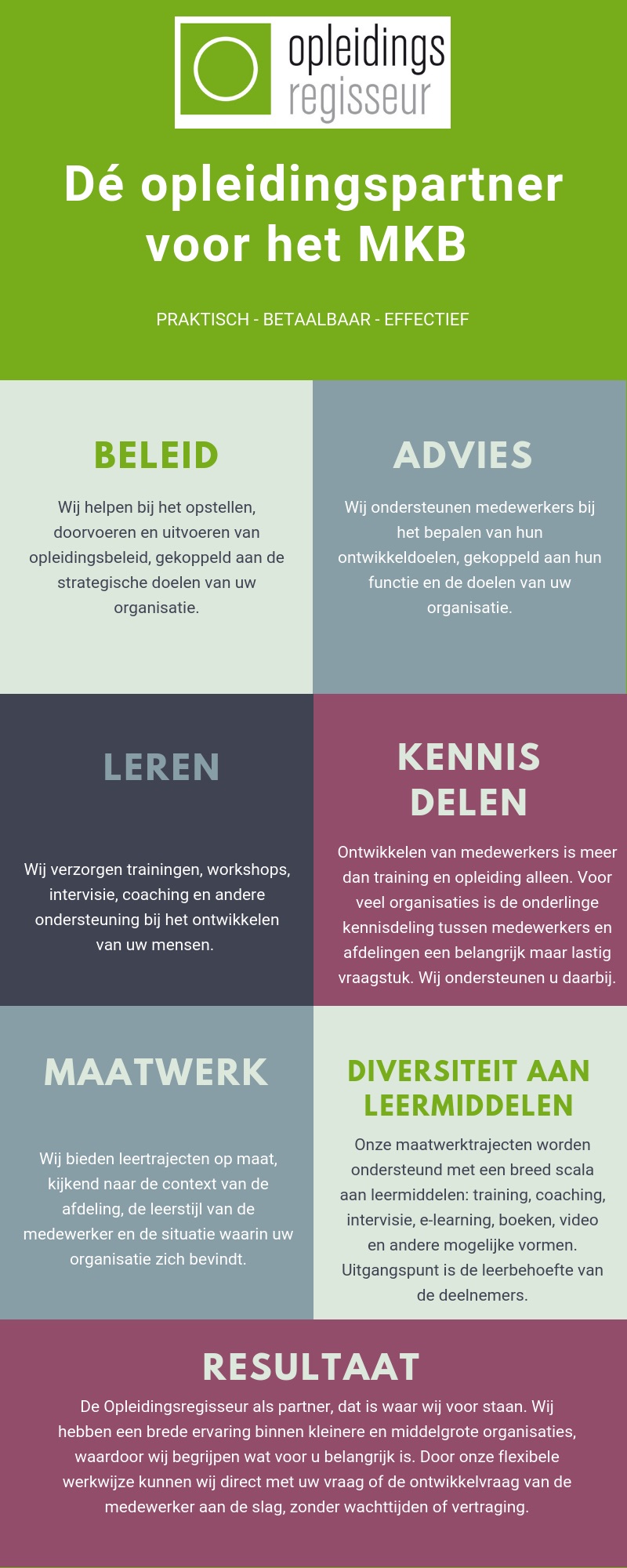 opleidings
regisseur

Dé opleidingspartner voor het MKB

PRAKTISCH - BETAALBAAR - EFFECTIEF

BELEID

Wij helpen bij het opstellen, doorvoeren en uitvoeren van opleidingsbeleid, gekoppeld aan de strategische doelen van uw organisatie.

ADVIES

Wij ondersteunen medewerkers bij het bepalen van hun ontwikkeldoelen, gekoppeld aan hun functie en de doelen van uw organisatie.

LEREN

Wij verzorgen trainingen, workshops, intervisie, coaching en andere ondersteuning bij het ontwikkelen van uw mensen.

KENNIS DELEN

Ontwikkelen van medewerkers is meer dan training en opleiding alleen. Voor veel organisaties is de onderlinge kennisdeling tussen medewerkers en afdelingen een belangrijk maar lastig vraagstuk. Wij ondersteunen u daarbij.

MAATWERK

Wij bieden leertrajecten op maat, kijkend naar de context van de afdeling, de leerstijl van de medewerker en de situatie waarin uw organisatie zich bevindt.

DIVERSITEIT AAN LEERMIDDELEN

Onze maatwerktrajecten worden ondersteund met een breed scala aan leermiddelen: training, coaching, intervisie, e-learning, boeken, video en andere mogelijke vormen. Uitgangspunt is de leerbehoefte van de deelnemers.

RESULTAAT

De Opleidingsregisseur als partner, dat is waar wij voor staan. Wij hebben een brede ervaring binnen kleinere en middelgrote organisaties, waardoor wij begrijpen wat voor u belangrijk is. Door onze flexibele werkwijze kunnen wij direct met uw vraag of de ontwikkelvraag van de medewerker aan de slag, zonder wachttijden of vertraging.